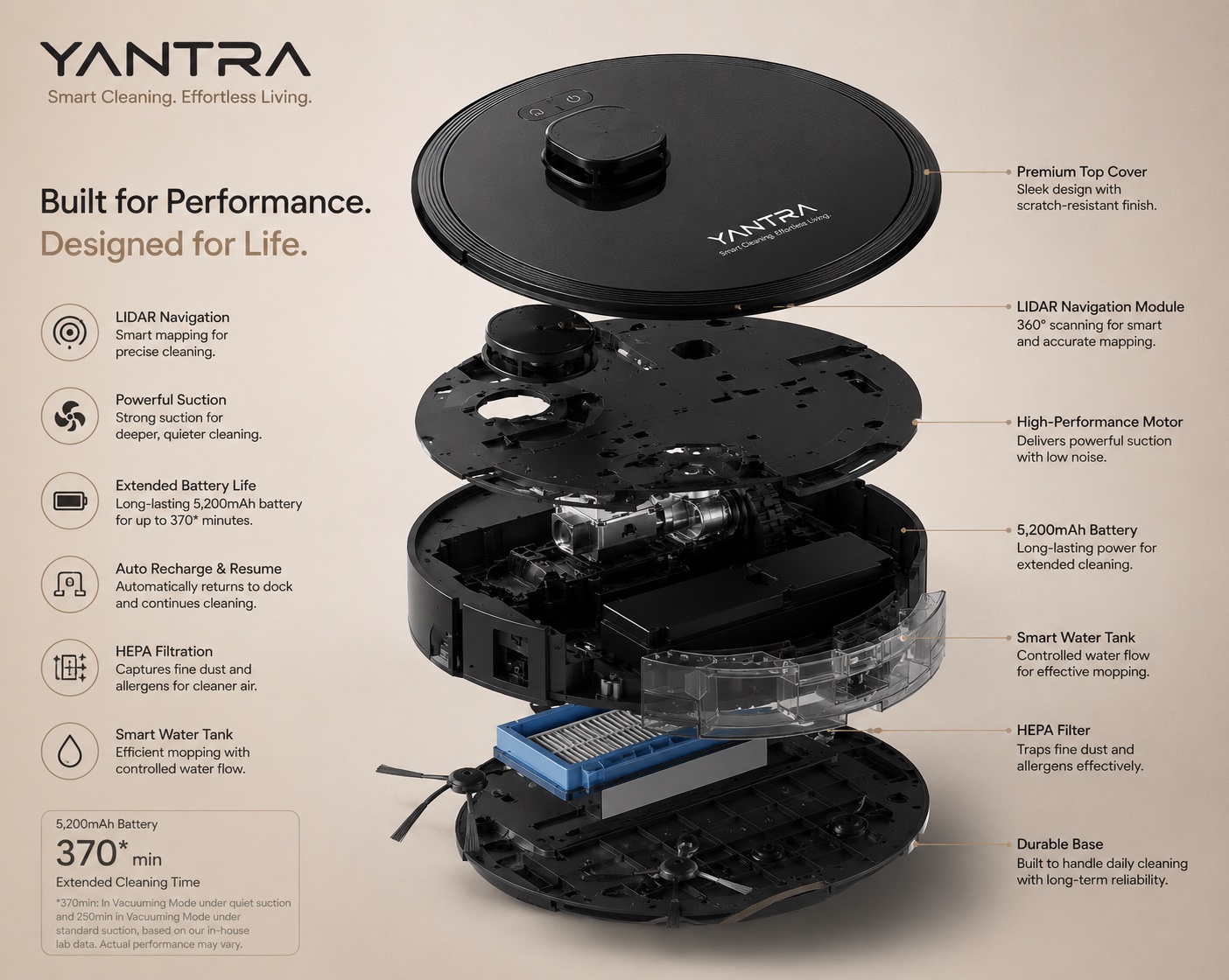 YANTRA
Smart Cleaning. Effortless Living.

Built for Performance.
Designed for Life.

LIDAR Navigation
Smart mapping for precise cleaning.

Powerful Suction
Strong suction for deeper, quieter cleaning.

Extended Battery Life
Long-lasting 5,200mAh battery for up to 370* minutes.

Auto Recharge & Resume
Automatically returns to dock and continues cleaning.

HEPA Filtration
Captures fine dust and allergens for cleaner air.

Smart Water Tank
Efficient mopping with controlled water flow.

5,200mAh Battery
370* min
Extended Cleaning Time
*370min: In Vacuuming Mode under quiet suction and 250min in Vacuuming Mode under standard suction, based on our in-house lab data. Actual performance may vary.

YANTRA
Smart Cleaning. Effortless Living.

Premium Top Cover
Sleek design with scratch-resistant finish.

LIDAR Navigation Module
360° scanning for smart and accurate mapping.

High-Performance Motor
Delivers powerful suction with low noise.

5,200mAh Battery
Long-lasting power for extended cleaning.

Smart Water Tank
Controlled water flow for effective mopping.

HEPA Filter
Traps fine dust and allergens effectively.

Durable Base
Built to handle daily cleaning with long-term reliability.